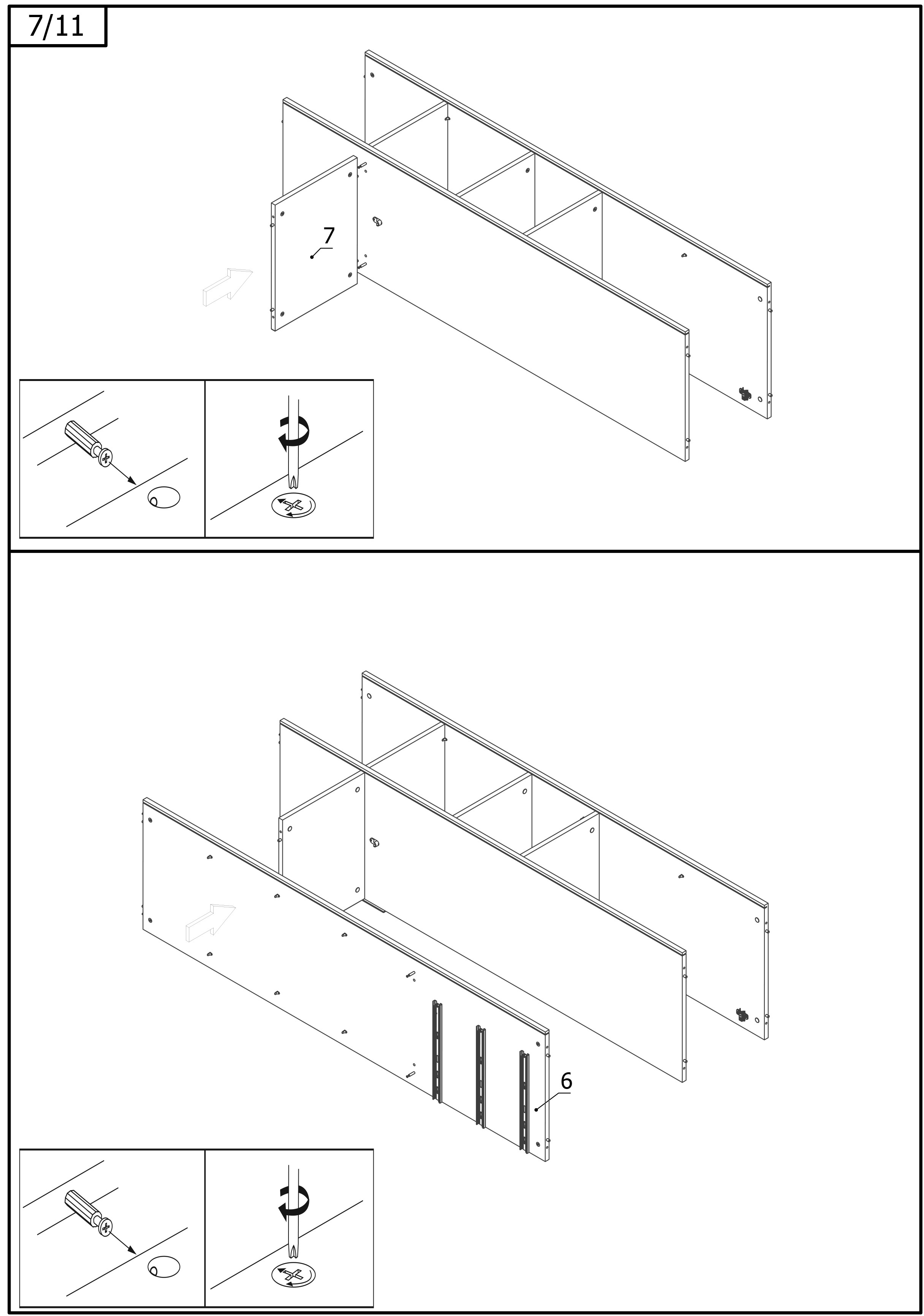 7/11

7

6