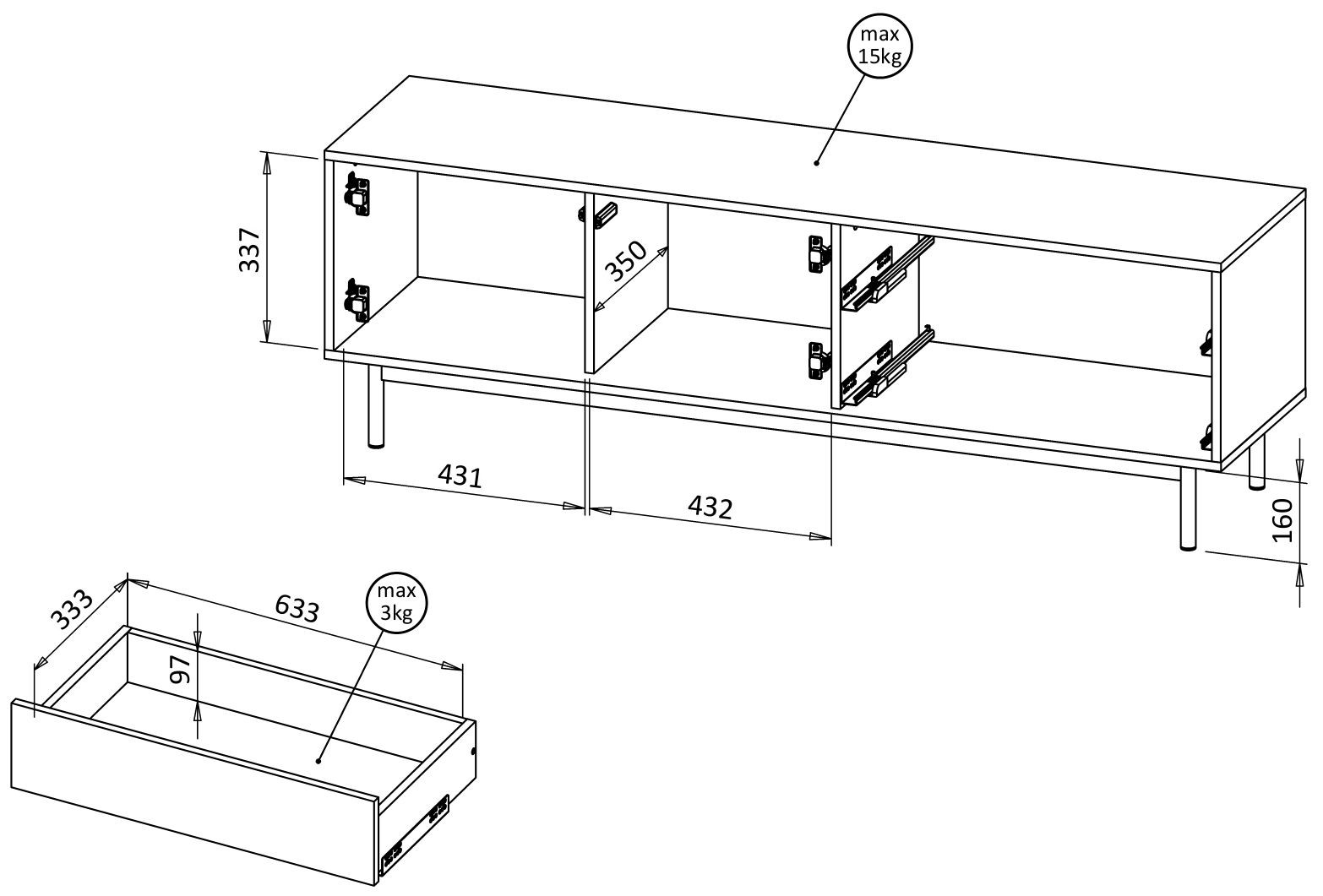 max 15kg

337

350

431

432

160

333

633

max 3kg

97