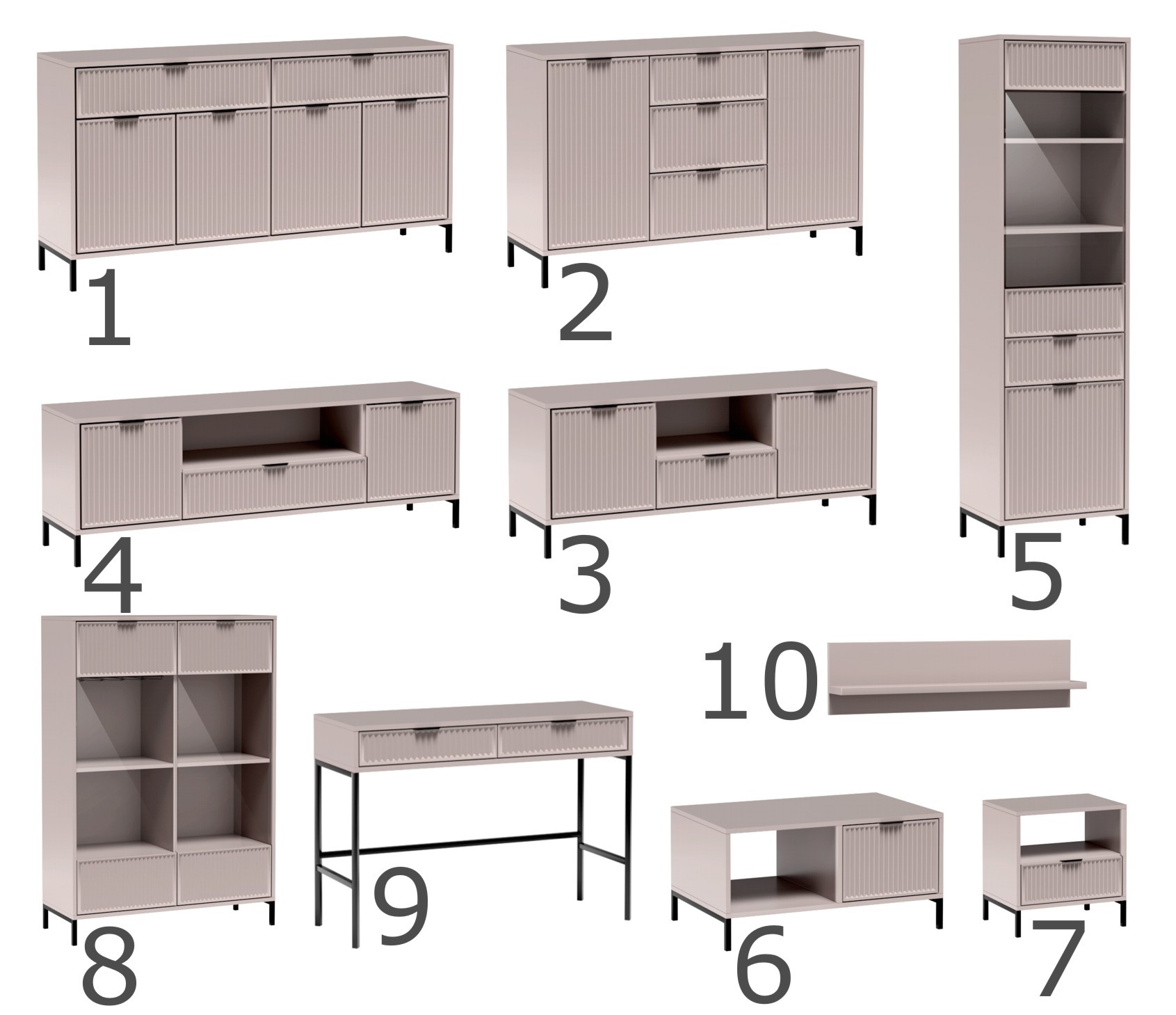 1
2
5
4
3
10
8
9
6
7