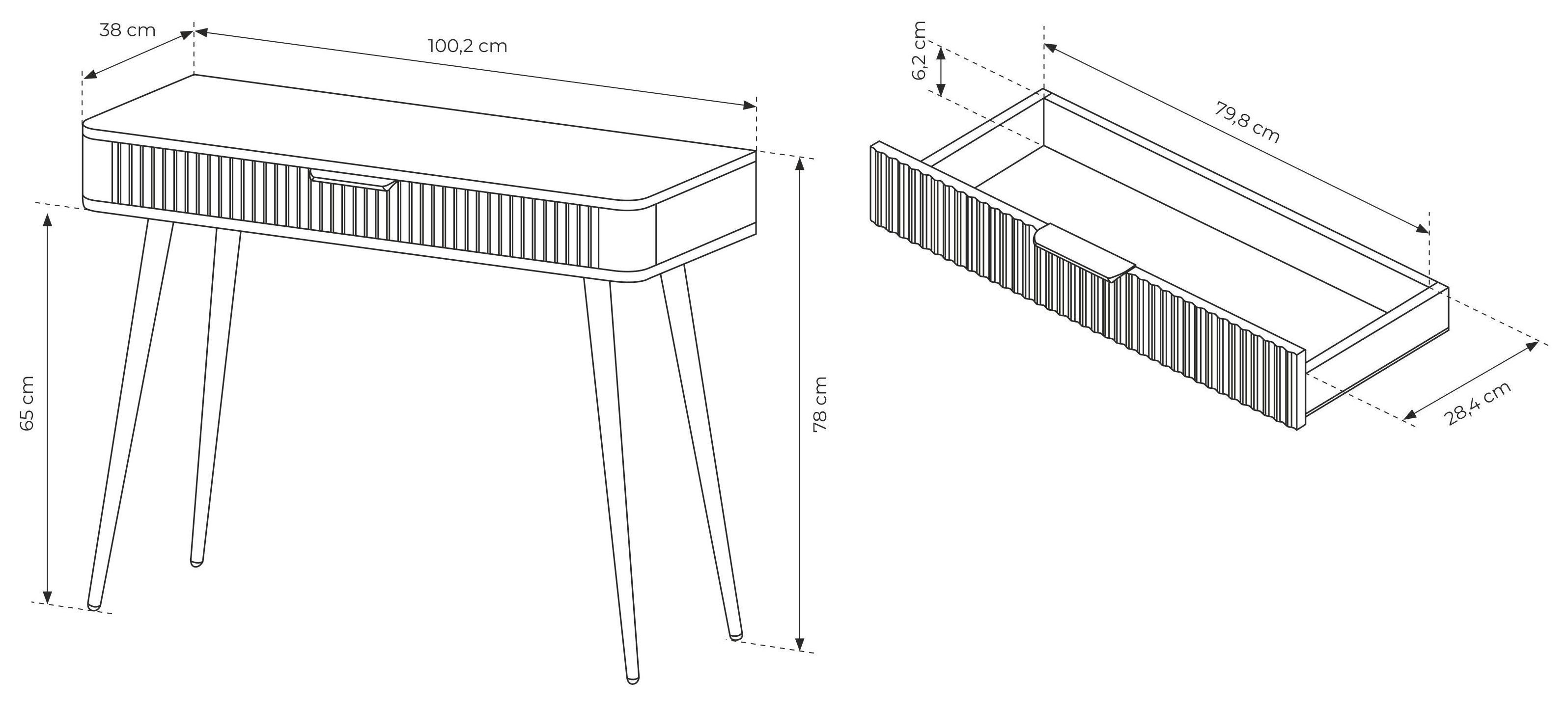 38 cm
100,2 cm
65 cm
78 cm
6,2 cm
79,8 cm
28,4 cm