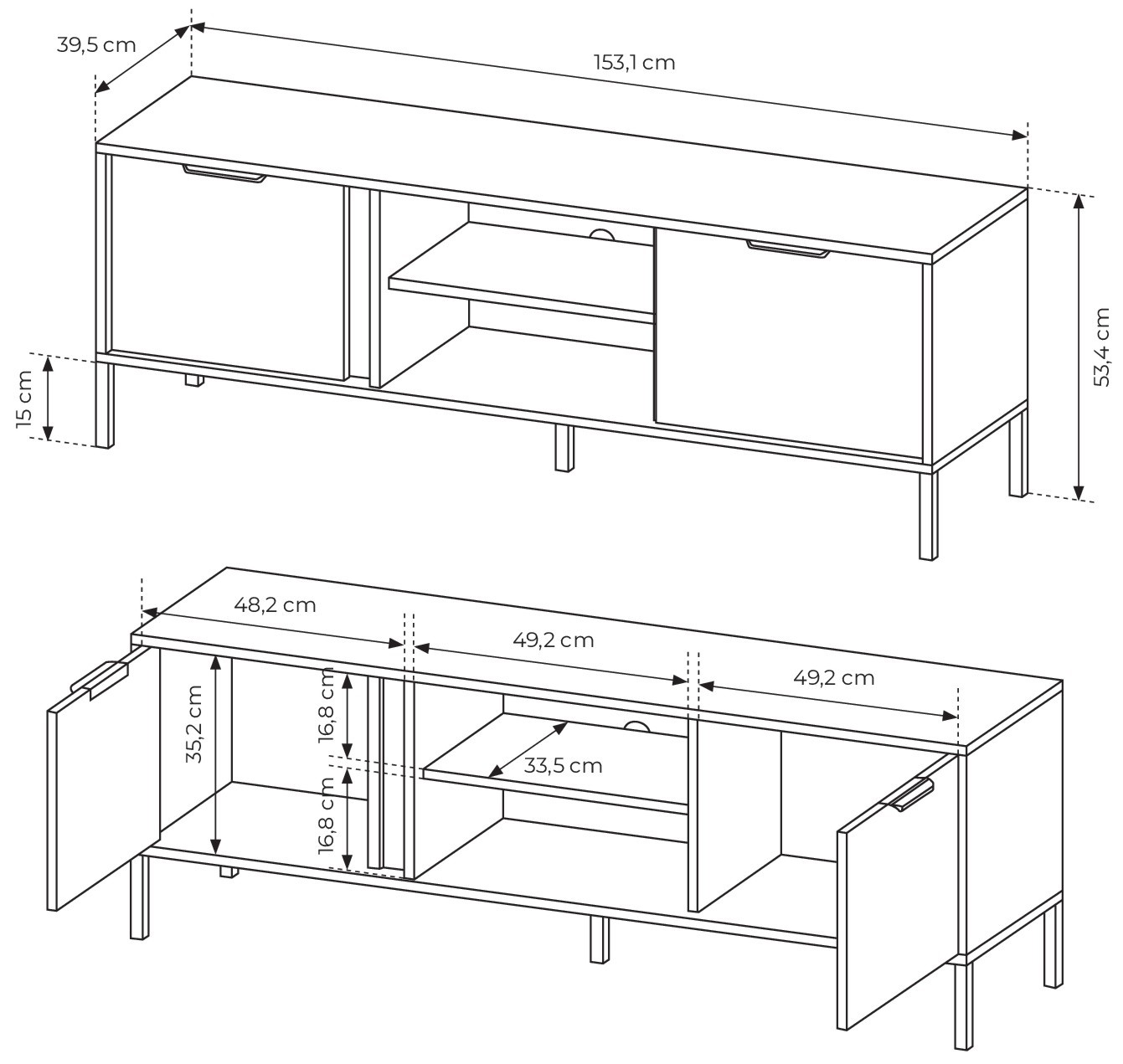 39,5 cm
153,1 cm
15 cm
53,4 cm
48,2 cm
49,2 cm
49,2 cm
35,2 cm
16,8 cm
16,8 cm
33,5 cm