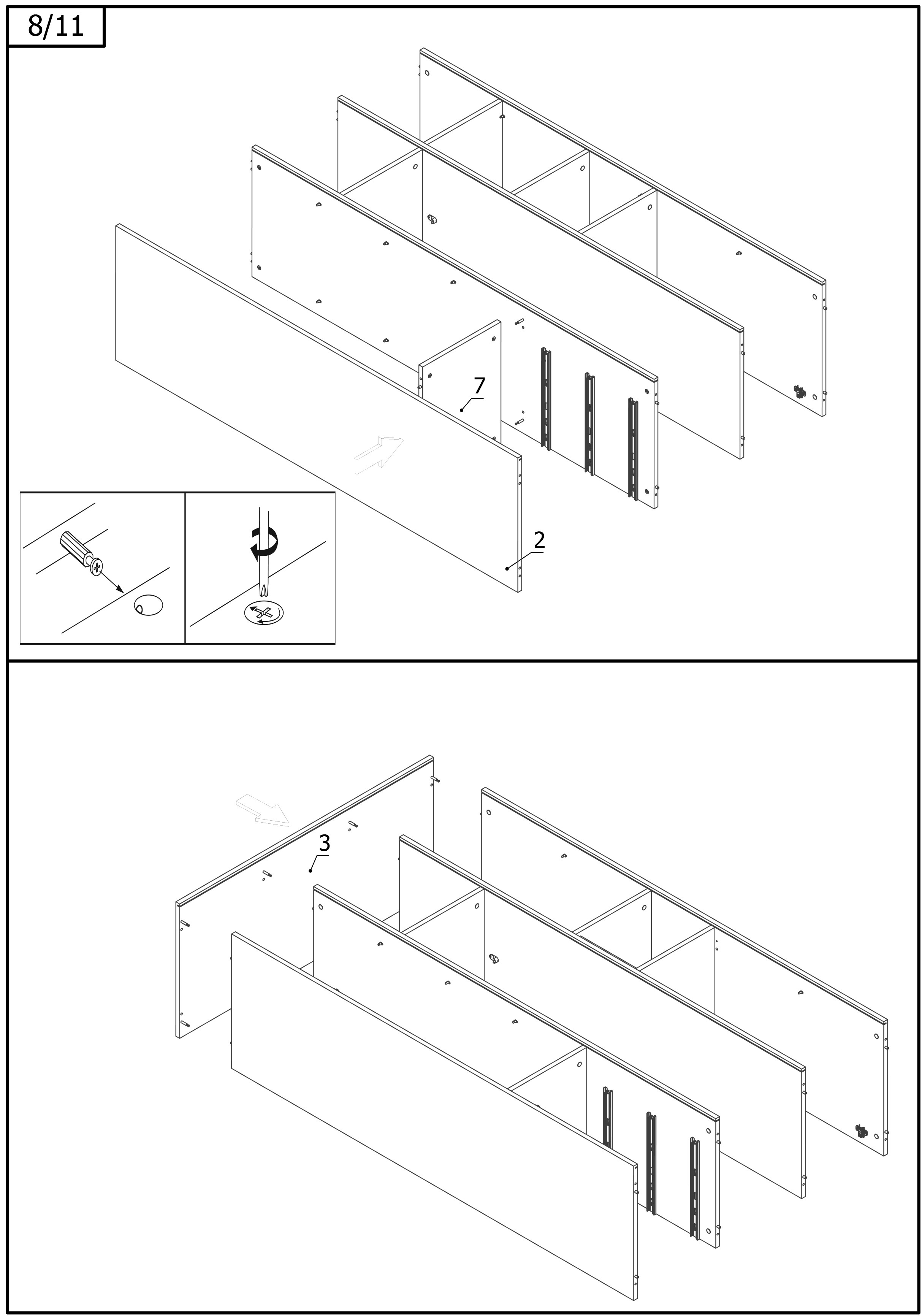 8/11

7

2

3