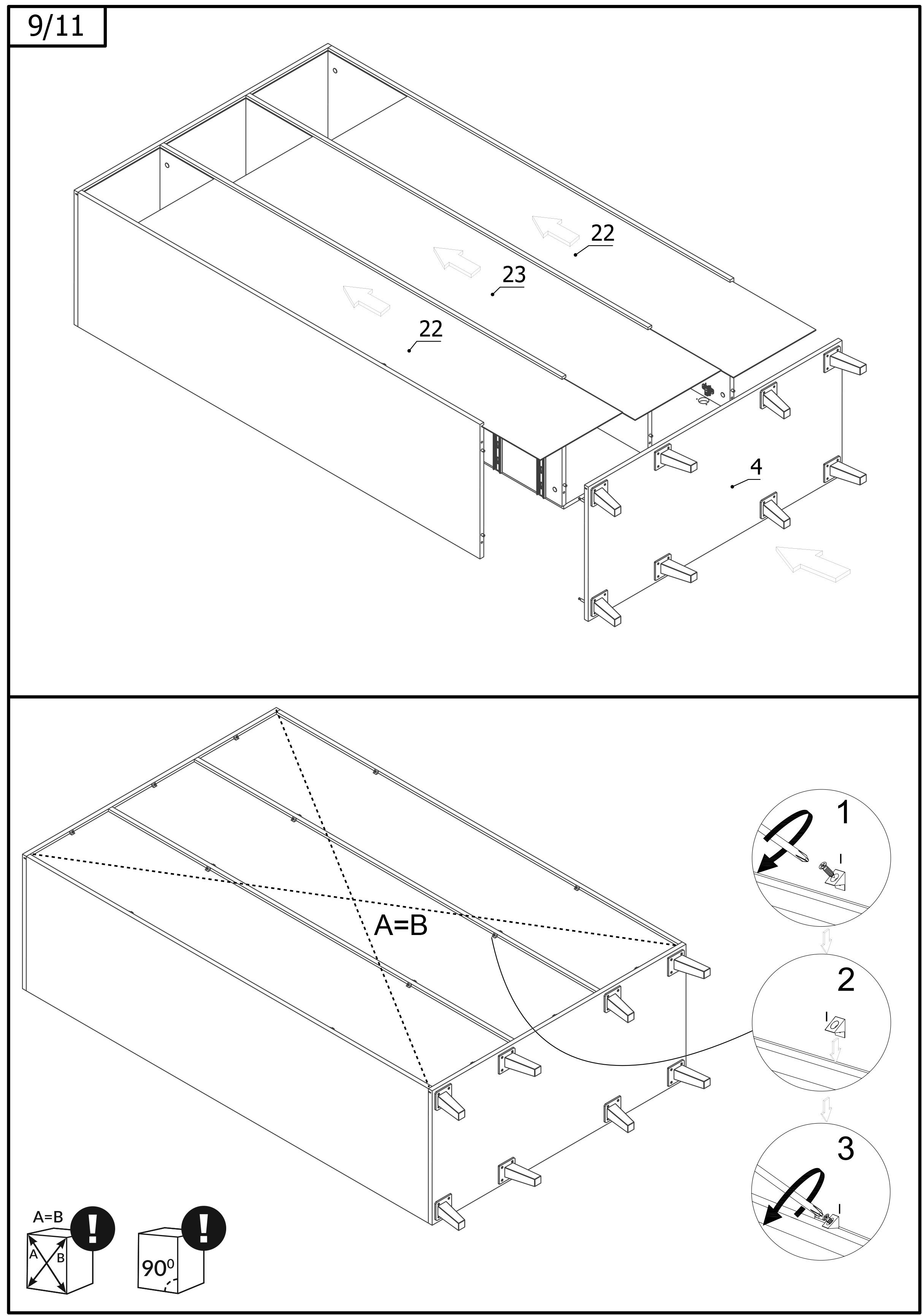 9/11

22
23
22
4

A=B
1
I
2
I
3
I

A=B
A
B
!
$90^0$
!